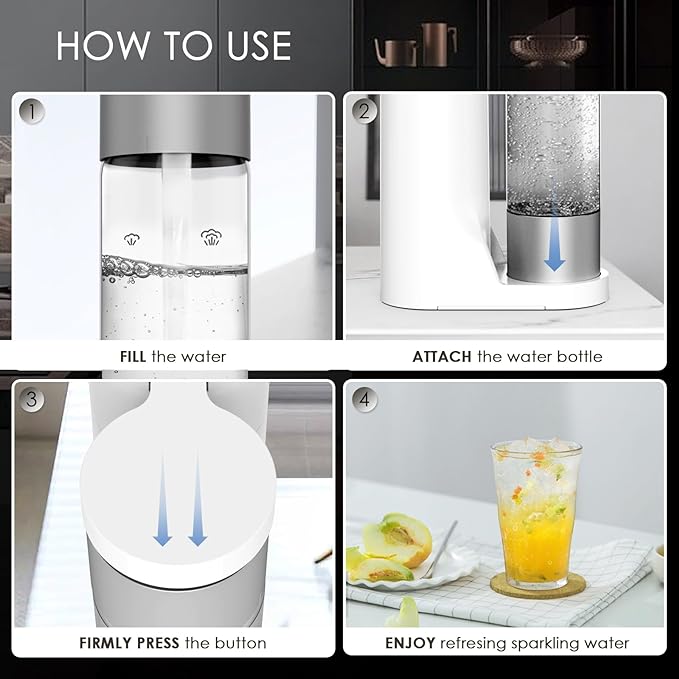 HOW TO USE

1

FILL the water

2

ATTACH the water bottle

3

FIRMLY PRESS the button

4

ENJOY refresing sparkling water